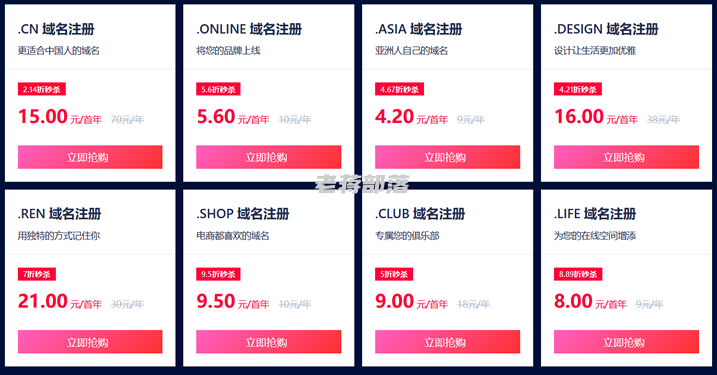 .CN 域名注册
更适合中国人的域名
2.14折秒杀
15.00 元/首年 70元/年
立即抢购

.ONLINE 域名注册
将您的品牌上线
5.6折秒杀
5.60 元/首年 10元/年
立即抢购

.ASIA 域名注册
亚洲人自己的域名
4.67折秒杀
4.20 元/首年 9元/年
立即抢购

.DESIGN 域名注册
设计让生活更加优雅
4.21折秒杀
16.00 元/首年 38元/年
立即抢购

老蒋部落

.REN 域名注册
用独特的方式记住你
7折秒杀
21.00 元/首年 30元/年
立即抢购

.SHOP 域名注册
电商都喜欢的域名
9.5折秒杀
9.50 元/首年 10元/年
立即抢购

.CLUB 域名注册
专属您的俱乐部
5折秒杀
9.00 元/首年 18元/年
立即抢购

.LIFE 域名注册
为您的在线空间增添
8.89折秒杀
8.00 元/首年 9元/年
立即抢购