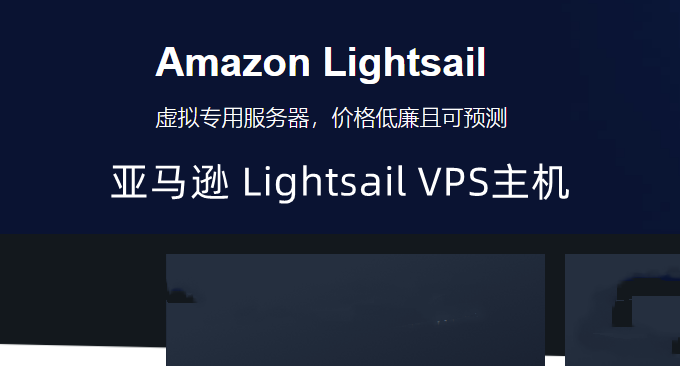 Amazon Lightsail

虚拟专用服务器，价格低廉且可预测

亚马逊 Lightsail VPS主机